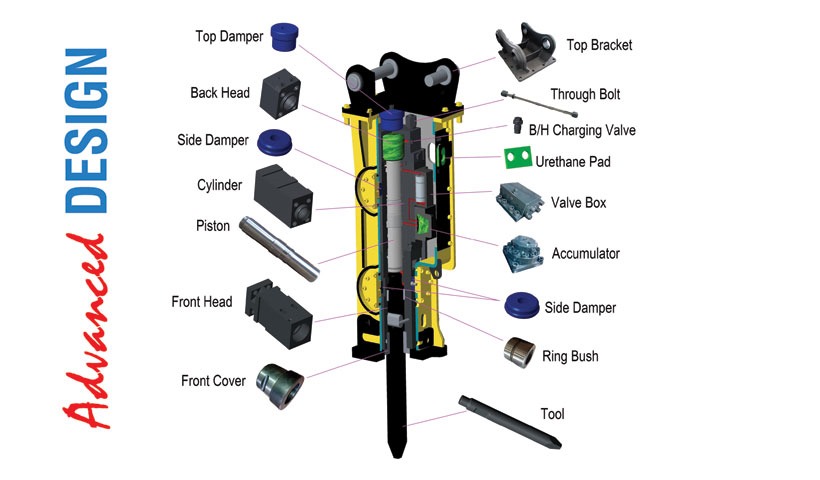 Advanced DESIGN

Top Damper
Back Head
Side Damper
Cylinder
Piston
Front Head
Front Cover

Top Bracket
Through Bolt
B/H Charging Valve
Urethane Pad
Valve Box
Accumulator
Side Damper
Ring Bush
Tool